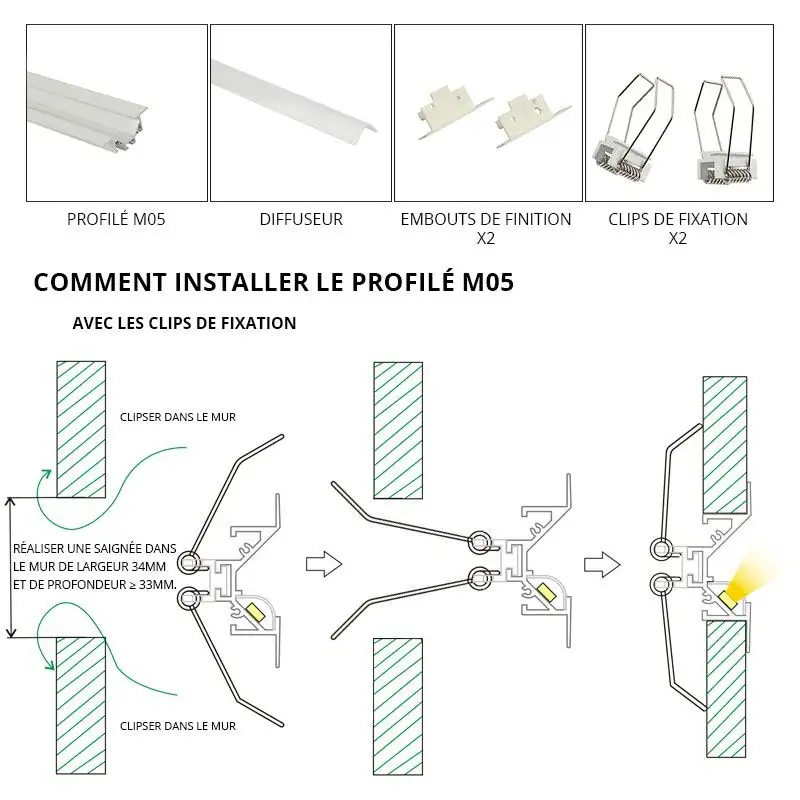 PROFILÉ M05

DIFFUSEUR

EMBOUTS DE FINITION X2

CLIPS DE FIXATION X2

COMMENT INSTALLER LE PROFILÉ M05

AVEC LES CLIPS DE FIXATION

CLIPSER DANS LE MUR

RÉALISER UNE SAIGNÉE DANS LE MUR DE LARGEUR 34MM ET DE PROFONDEUR ≥ 33MM.

CLIPSER DANS LE MUR